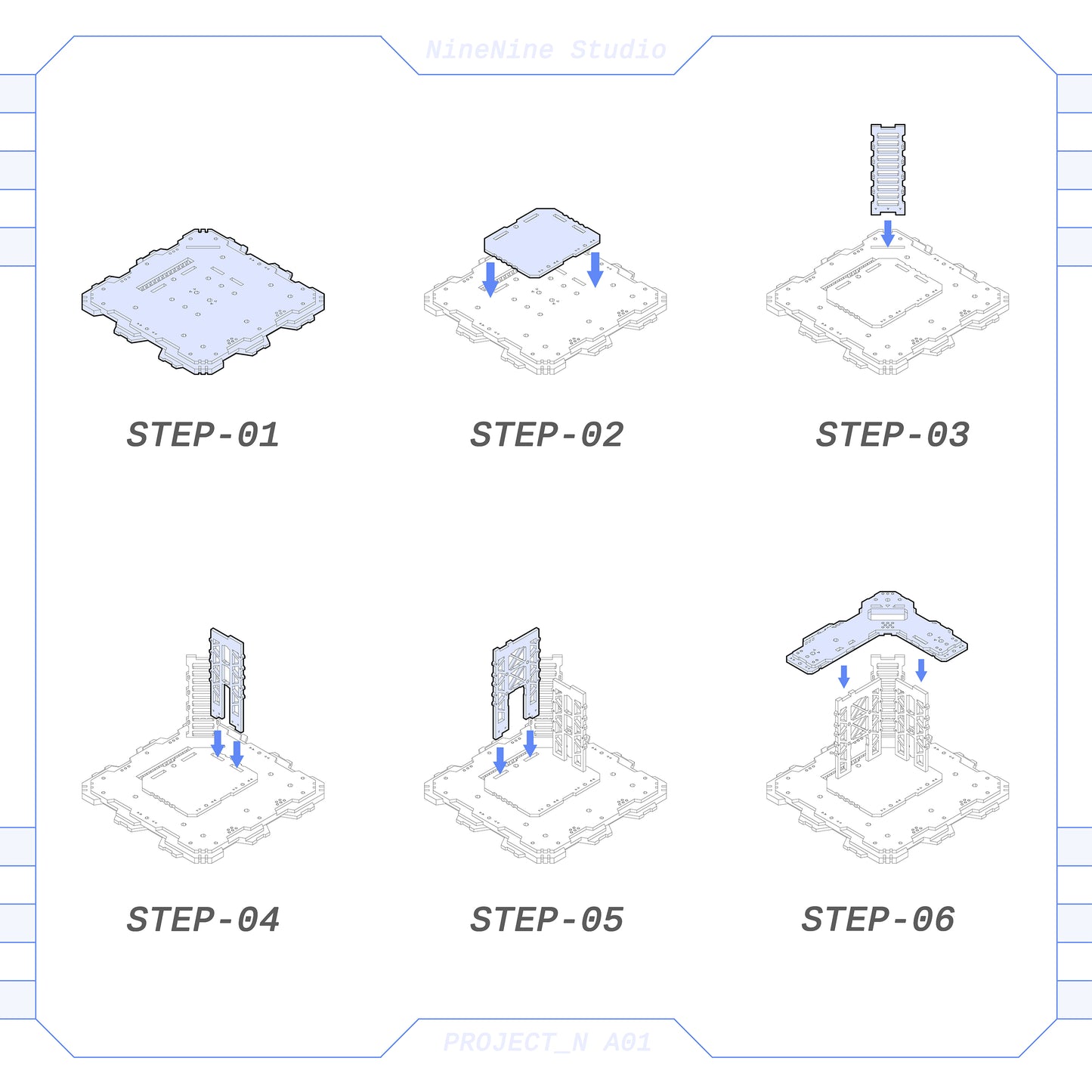 NineNine Studio

STEP-01

STEP-02

STEP-03

STEP-04

STEP-05

STEP-06

PROJECT_N A01